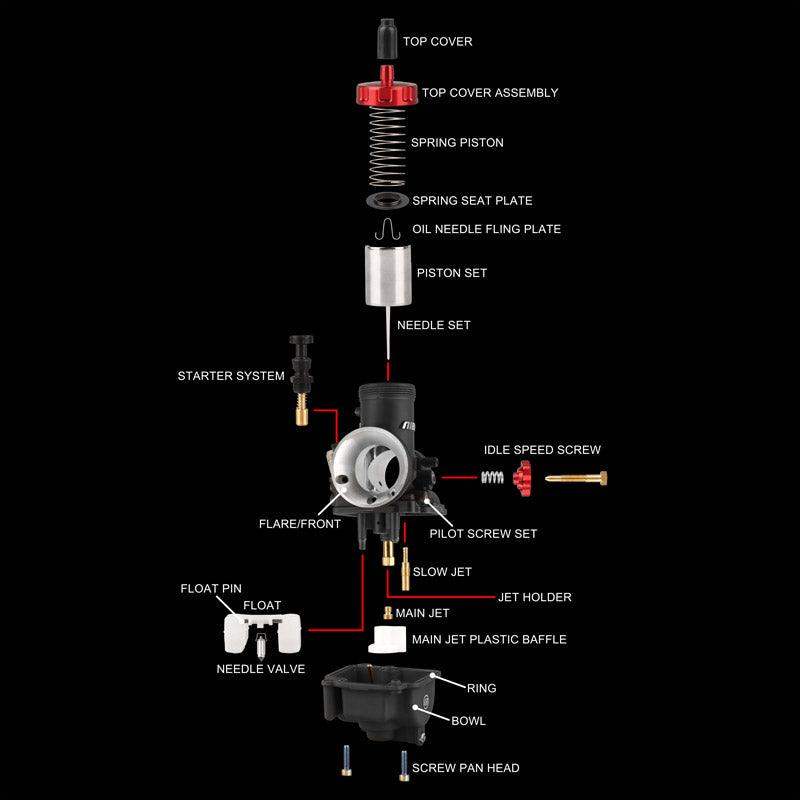 TOP COVER

TOP COVER ASSEMBLY

SPRING PISTON

SPRING SEAT PLATE

OIL NEEDLE FLING PLATE

PISTON SET

NEEDLE SET

STARTER SYSTEM

IDLE SPEED SCREW

FLARE/FRONT

PILOT SCREW SET

SLOW JET

JET HOLDER

FLOAT PIN

FLOAT

MAIN JET

MAIN JET PLASTIC BAFFLE

NEEDLE VALVE

RING

BOWL

SCREW PAN HEAD