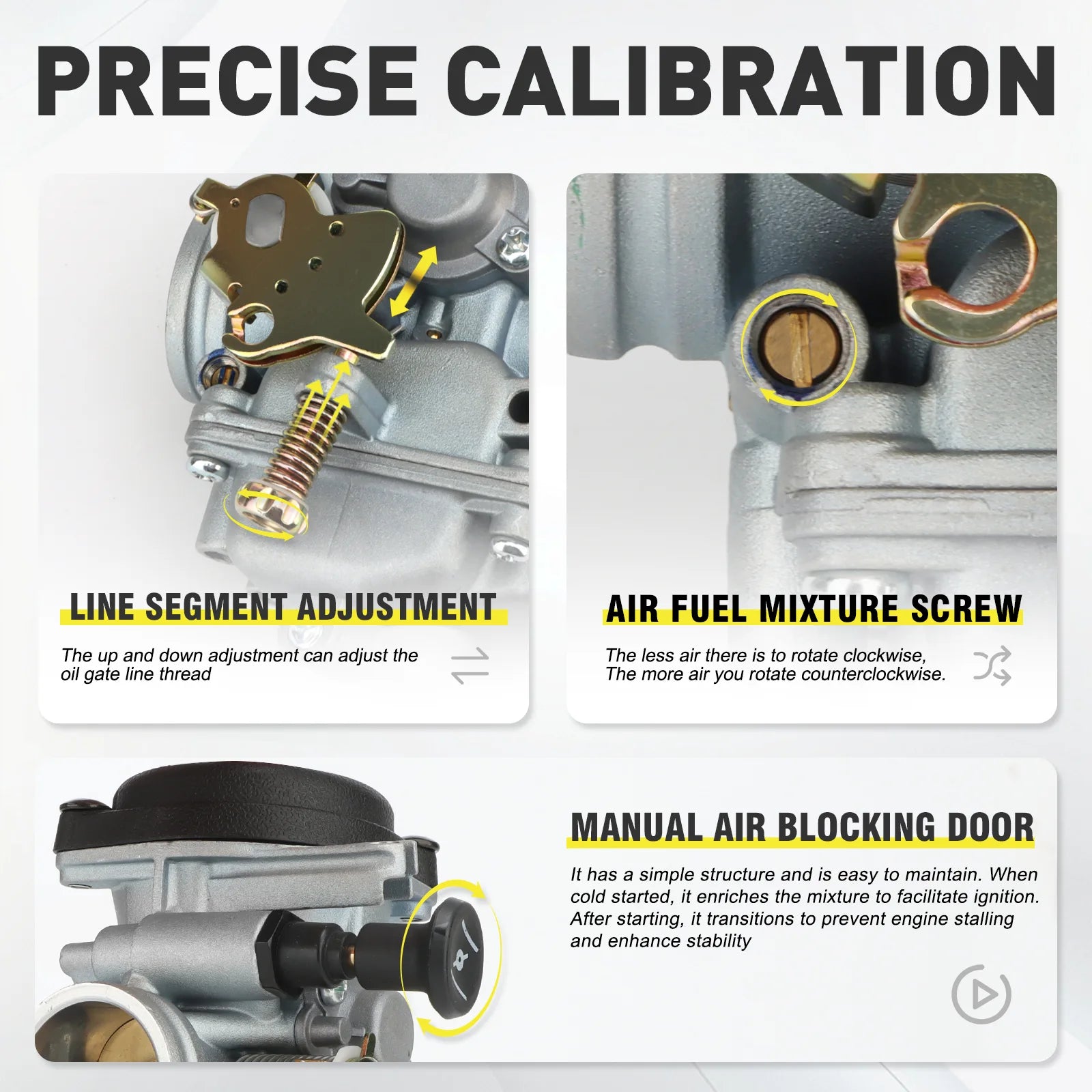 PRECISE CALIBRATION

LINE SEGMENT ADJUSTMENT

The up and down adjustment can adjust the oil gate line thread

AIR FUEL MIXTURE SCREW

The less air there is to rotate clockwise, The more air you rotate counterclockwise.

MANUAL AIR BLOCKING DOOR

It has a simple structure and is easy to maintain. When cold started, it enriches the mixture to facilitate ignition. After starting, it transitions to prevent engine stalling and enhance stability